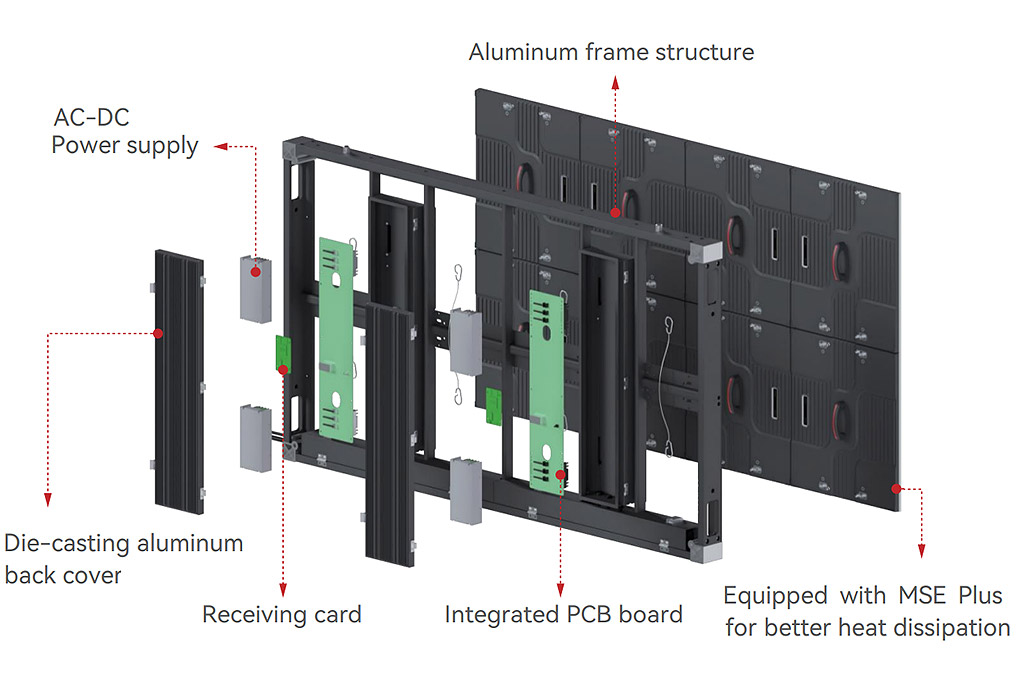 Aluminum frame structure

AC-DC
Power supply

Die-casting aluminum back cover

Receiving card

Integrated PCB board

Equipped with MSE Plus for better heat dissipation